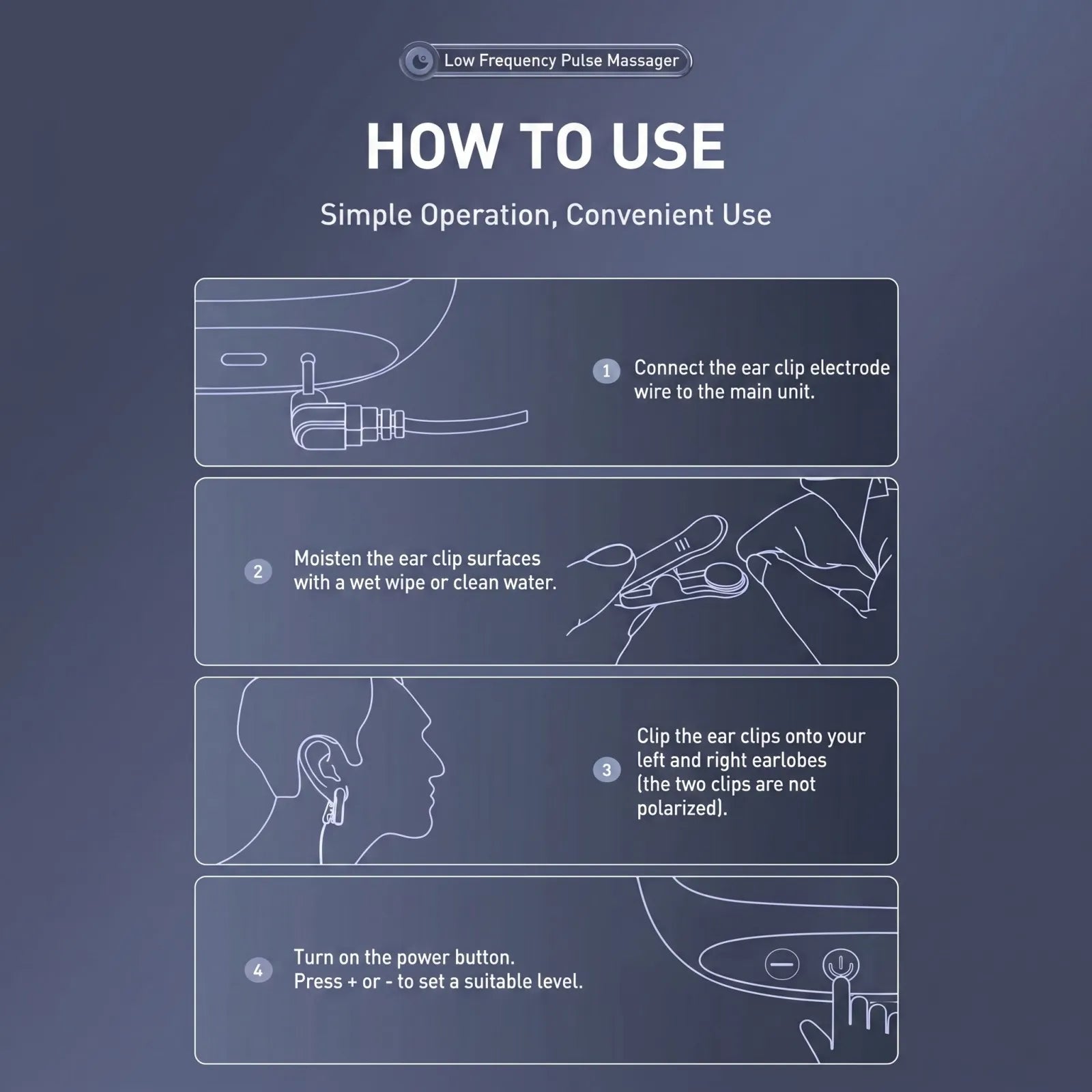 Low Frequency Pulse Massager

HOW TO USE

Simple Operation, Convenient Use

1 Connect the ear clip electrode wire to the main unit.

2 Moisten the ear clip surfaces with a wet wipe or clean water.

3 Clip the ear clips onto your left and right earlobes (the two clips are not polarized).

4 Turn on the power button. Press + or - to set a suitable level.